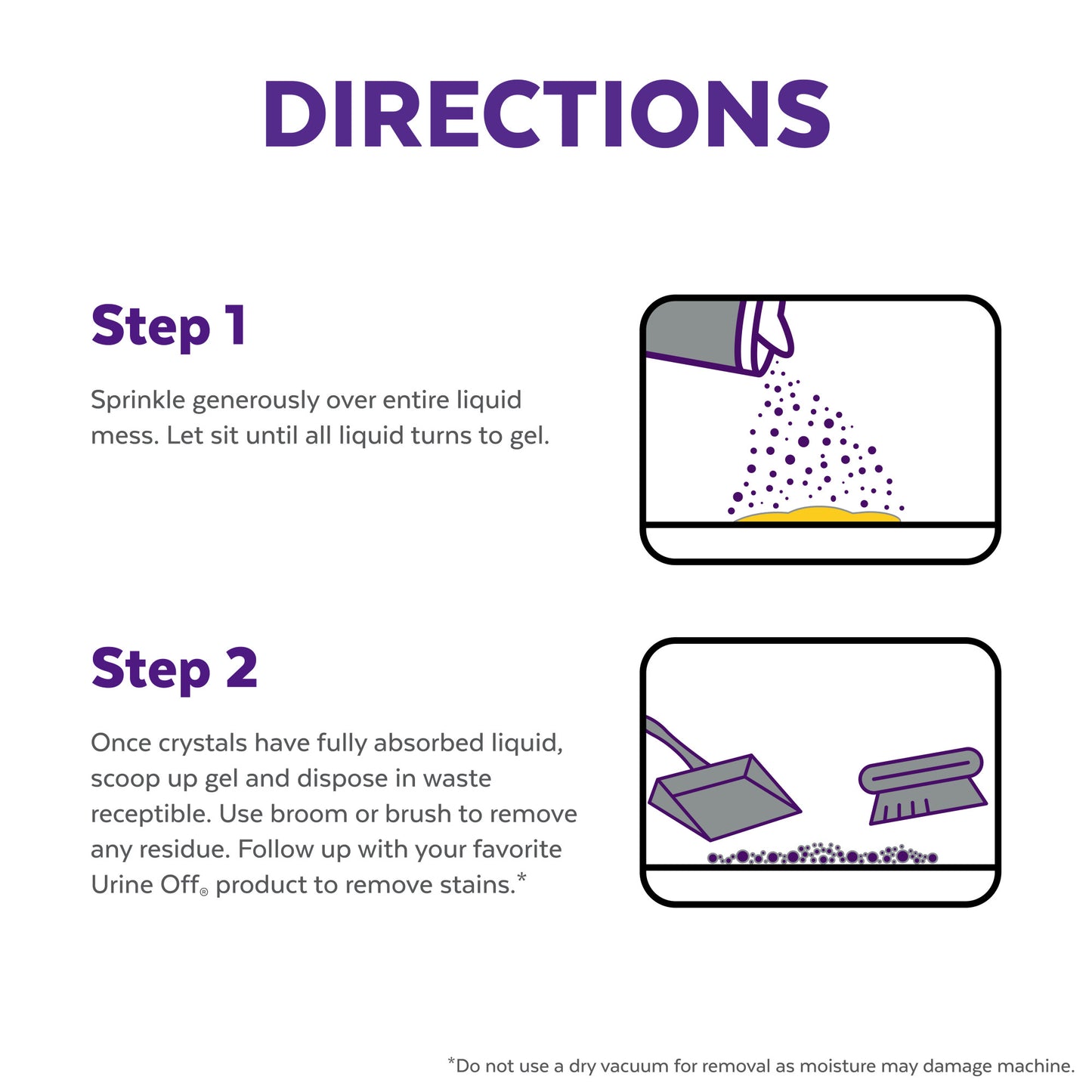 DIRECTIONS

Step 1

Sprinkle generously over entire liquid mess. Let sit until all liquid turns to gel.

Step 2

Once crystals have fully absorbed liquid, scoop up gel and dispose in waste receptible. Use broom or brush to remove any residue. Follow up with your favorite Urine Off® product to remove stains.*

*Do not use a dry vacuum for removal as moisture may damage machine.